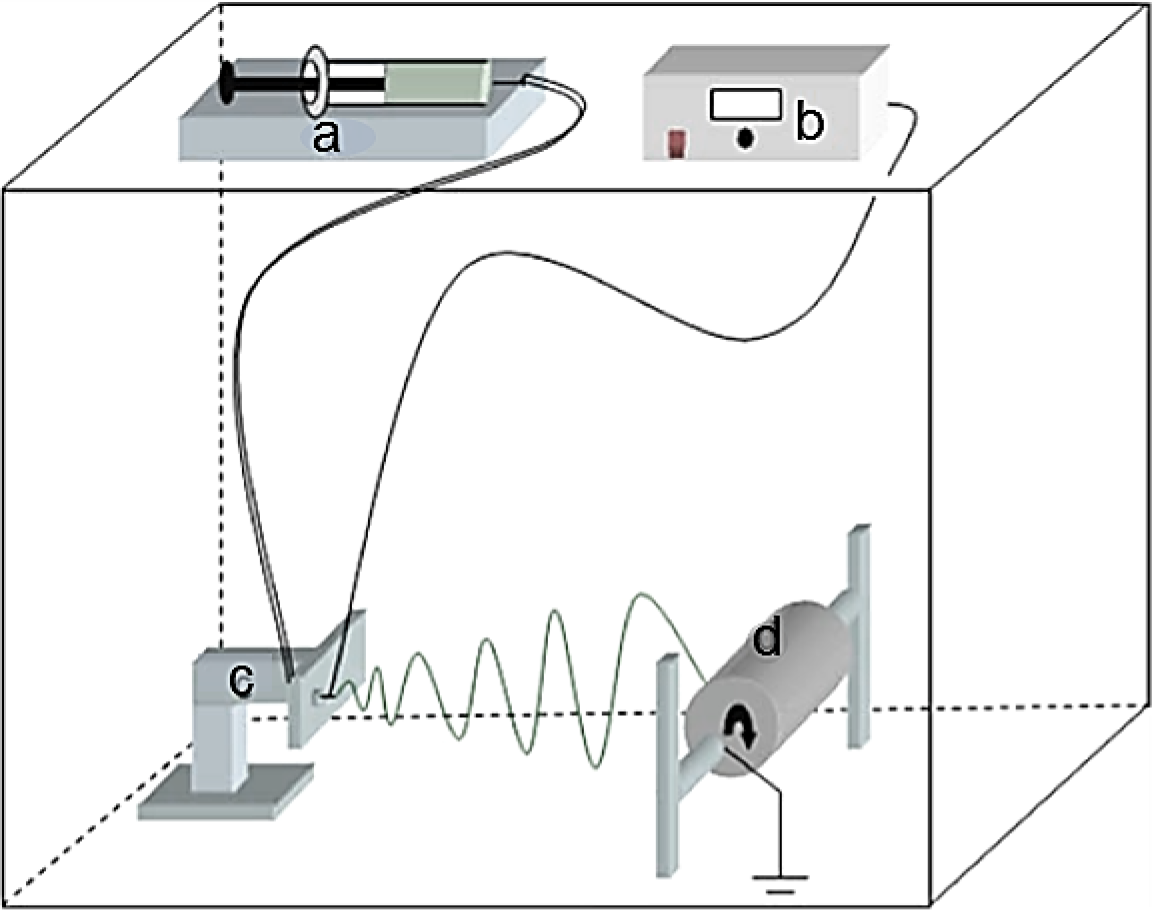 a
b
c
d