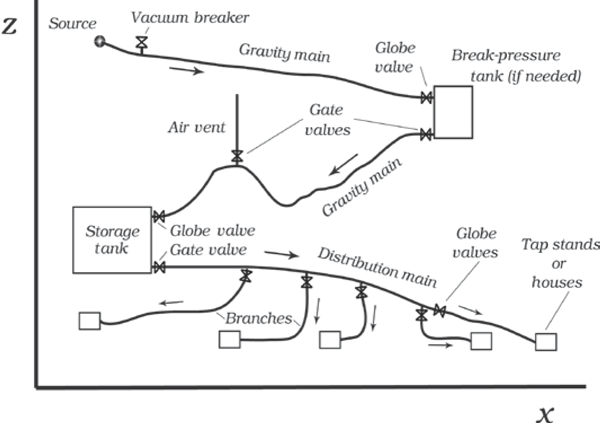 z

Source

Vacuum breaker

Gravity main

Globe valve

Break-pressure tank (if needed)

Air vent

Gate valves

Gravity main

Storage tank

Globe valve

Gate valve

Distribution main

Globe valves

Tap stands or houses

Branches

x